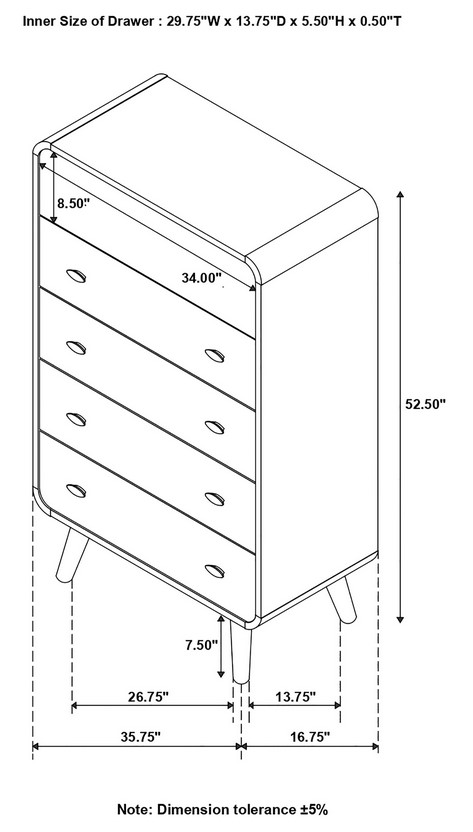 Inner Size of Drawer : 29.75"W x 13.75"D x 5.50"H x 0.50"T

8.50"

34.00"

52.50"

7.50"

26.75"

13.75"

35.75"

16.75"

Note: Dimension tolerance ±5%